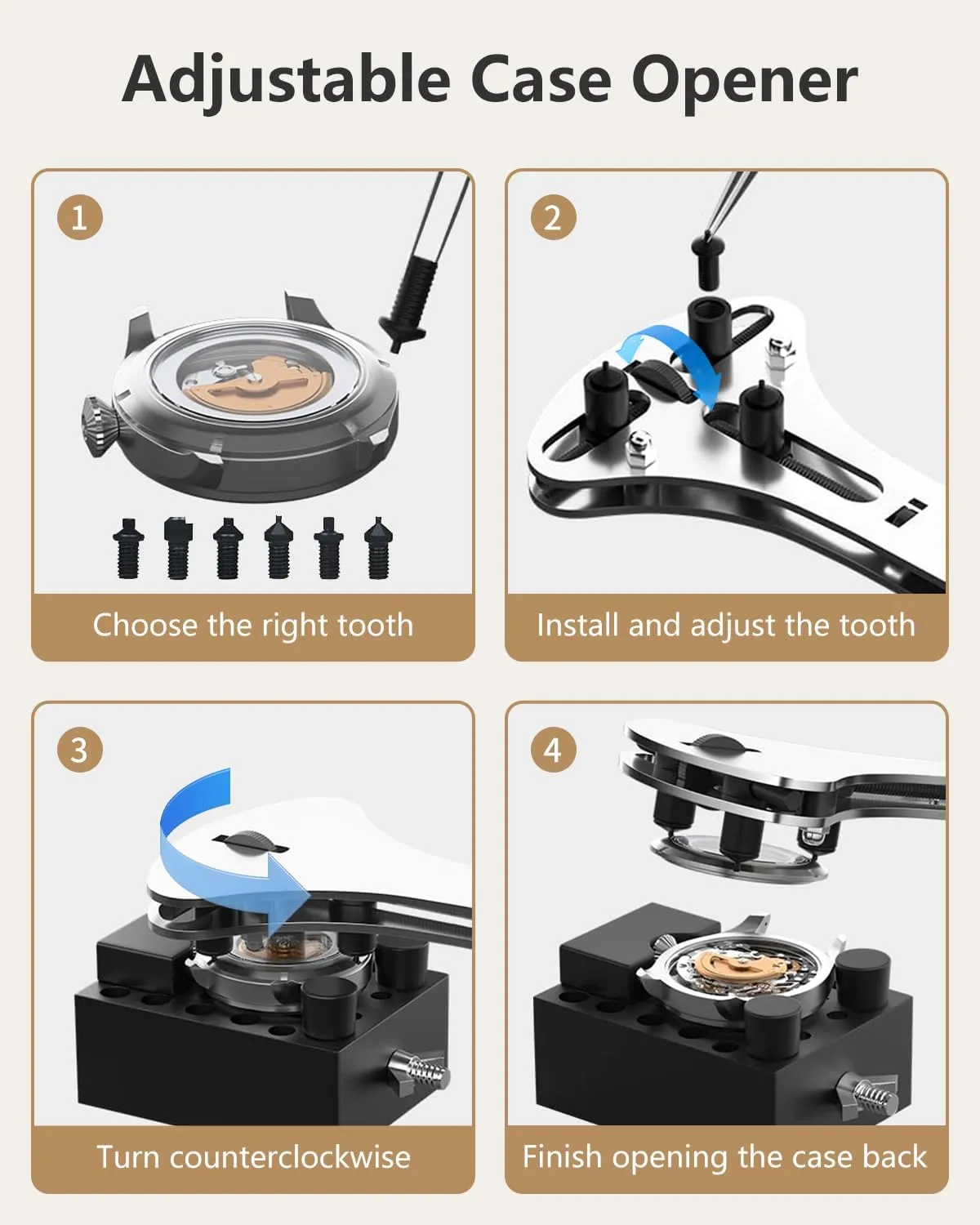 Adjustable Case Opener

1

Choose the right tooth

2

Install and adjust the tooth

3

Turn counterclockwise

4

Finish opening the case back